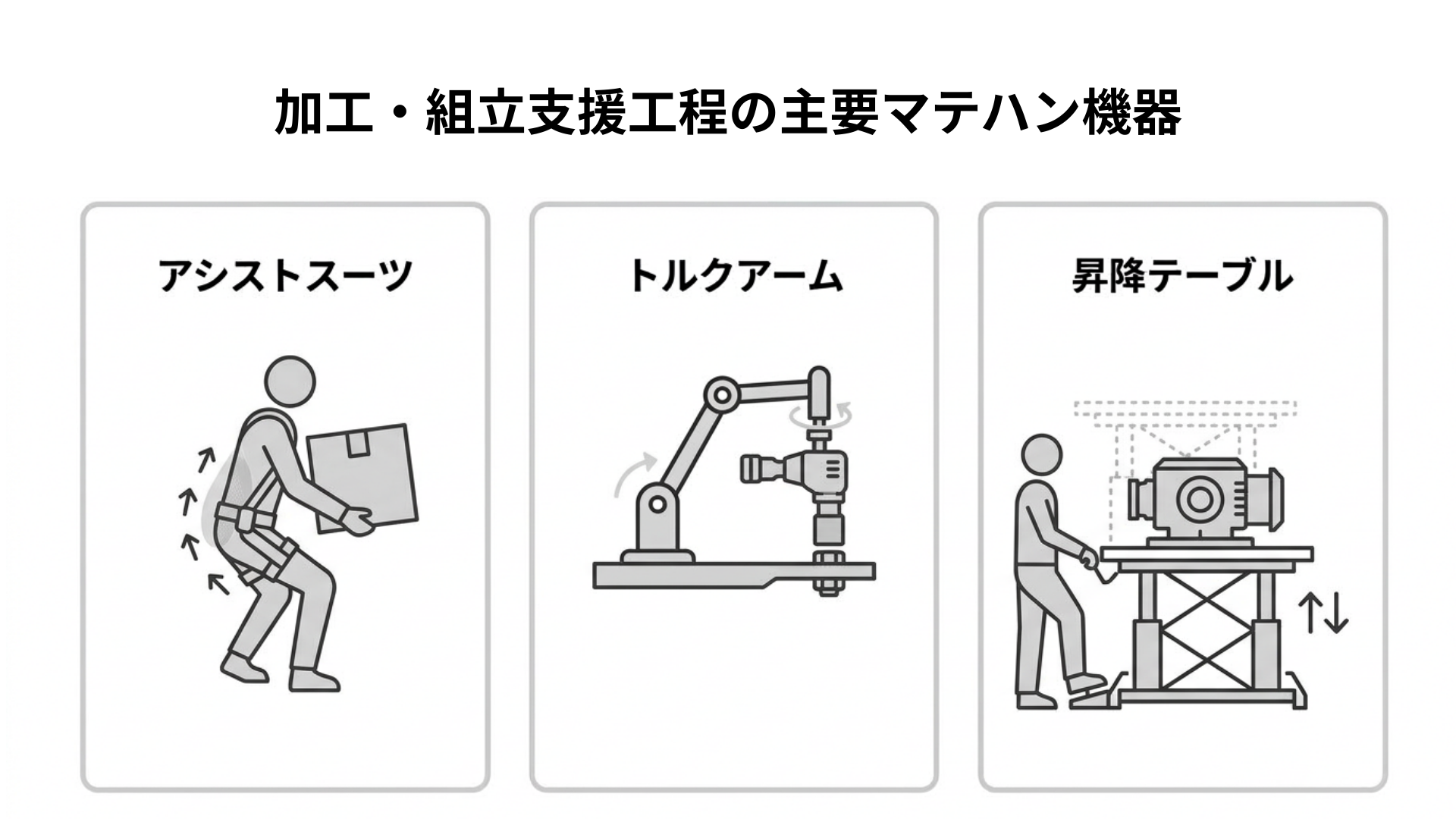 加工・組立支援工程の主要マテハン機器

アシストスーツ

トルクアーム

昇降テーブル