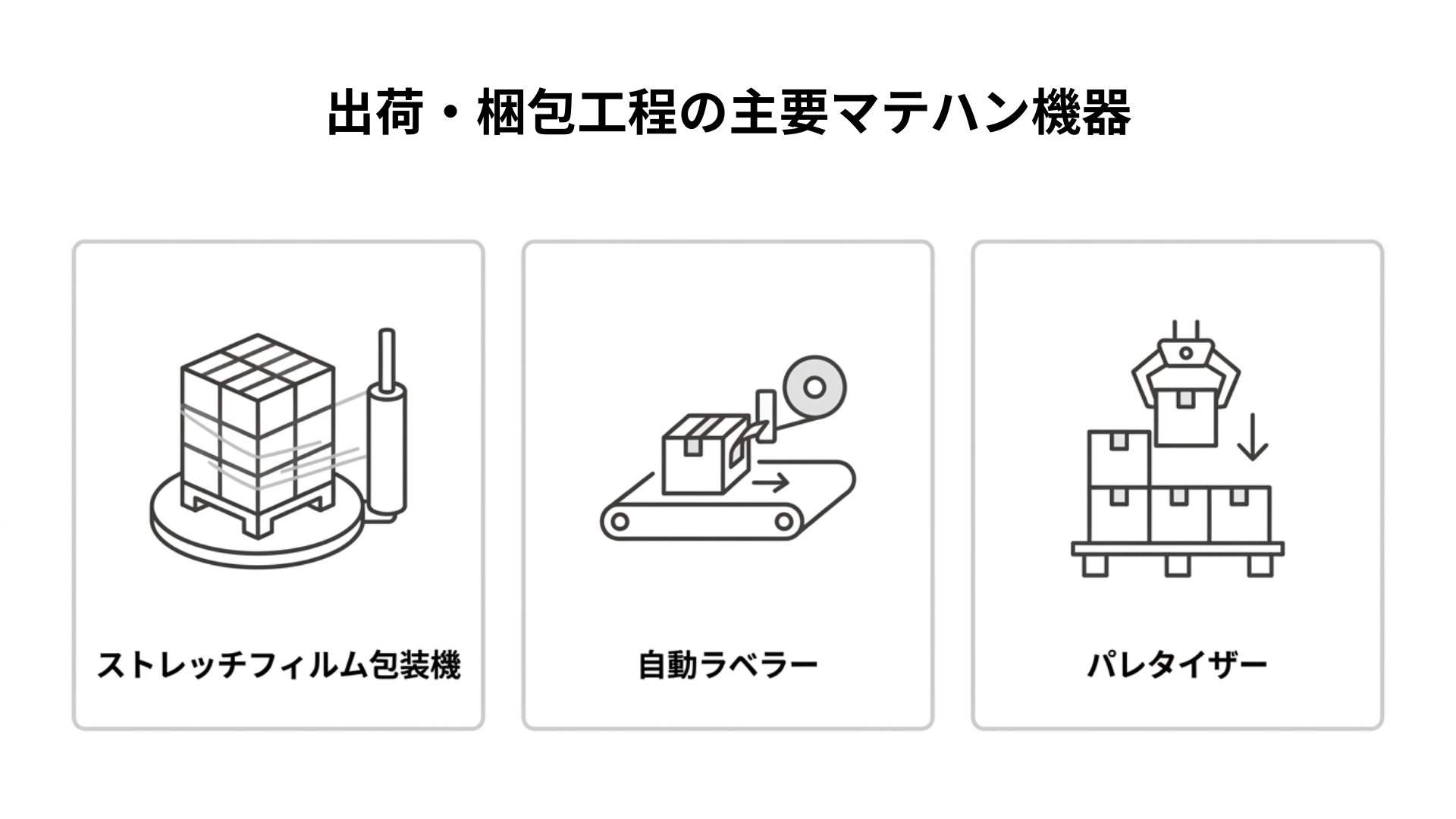 出荷・梱包工程の主要マテハン機器

ストレッチフィルム包装機

自動ラベラー

パレタイザー